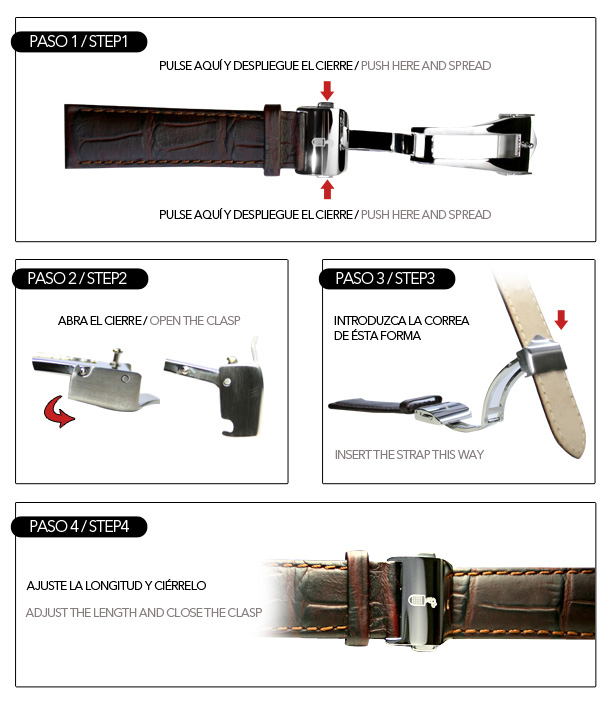 PASO 1 / STEP1

PULSE AQUÍ Y DESPLIEGUE EL CIERRE / PUSH HERE AND SPREAD

PULSE AQUÍ Y DESPLIEGUE EL CIERRE / PUSH HERE AND SPREAD

PASO 2 / STEP2

ABRA EL CIERRE / OPEN THE CLASP

PASO 3 / STEP3

INTRODUZCA LA CORREA DE ÉSTA FORMA

INSERT THE STRAP THIS WAY

PASO 4 / STEP4

AJUSTE LA LONGITUD Y CIÉRRELO

ADJUST THE LENGTH AND CLOSE THE CLASP